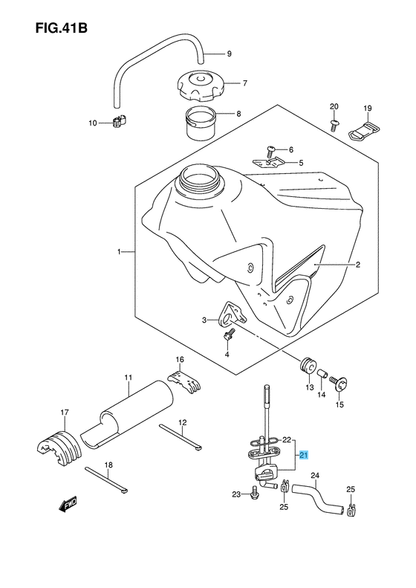 FIG.41B

9
7
8
10
20
19
6
5
1
2
3
4
16
11
13
14
15
17
12
22
21
18
24
23
25
25
FWD