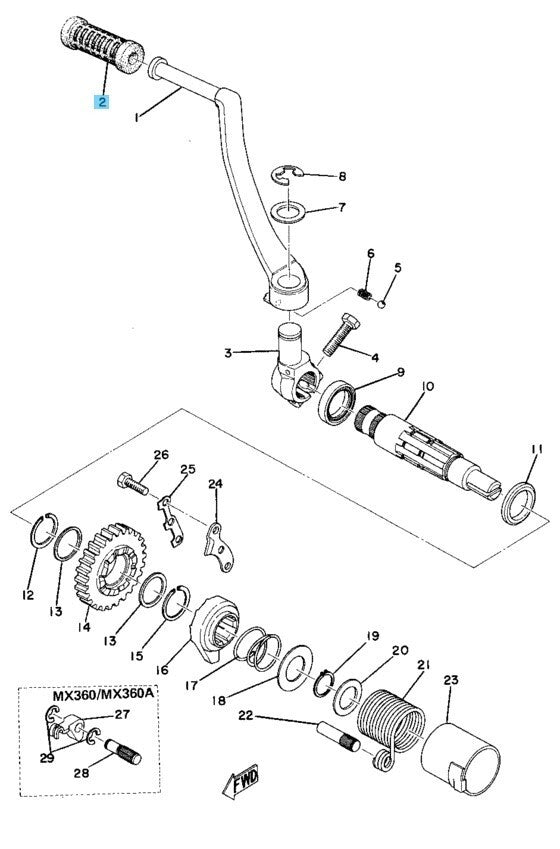 2
1
8
7
6
5
3
4
9
10
11
26
25
24
12
13
14
13
15
16
17
18
19
20
21
23
22
MX360/MX360A
27
29
28
FWD