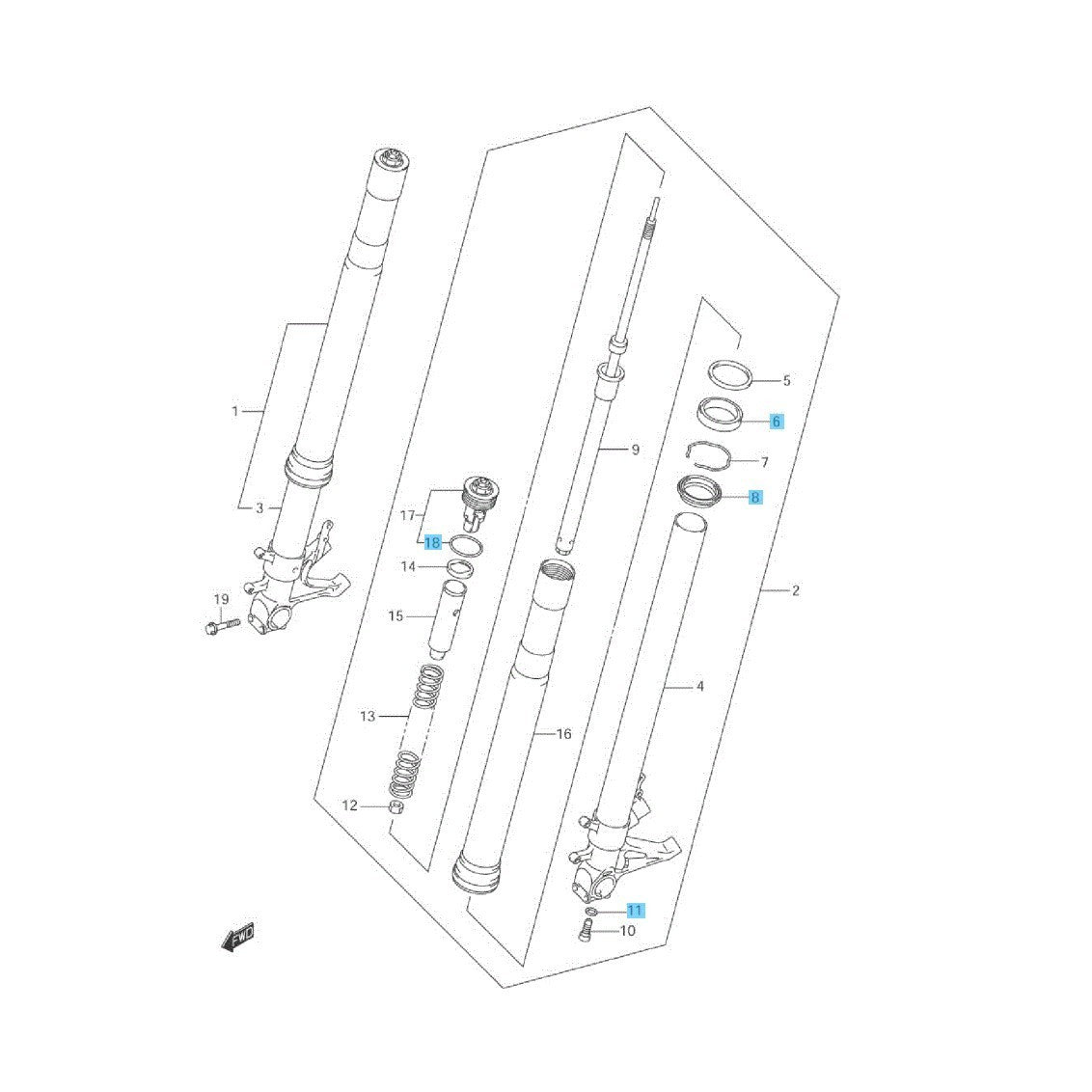 1
3
19
17
18
14
15
13
12
9
16
5
6
7
8
2
4
11
10
FWD