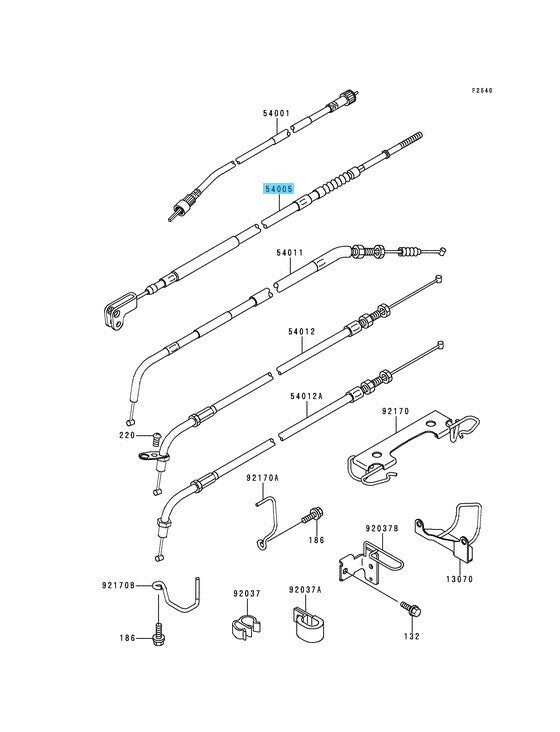 F2540

54001

54005

54011

54012

54012A

92170

220

92170A

186

92037B

13070

92170B

92037

92037A

132

186