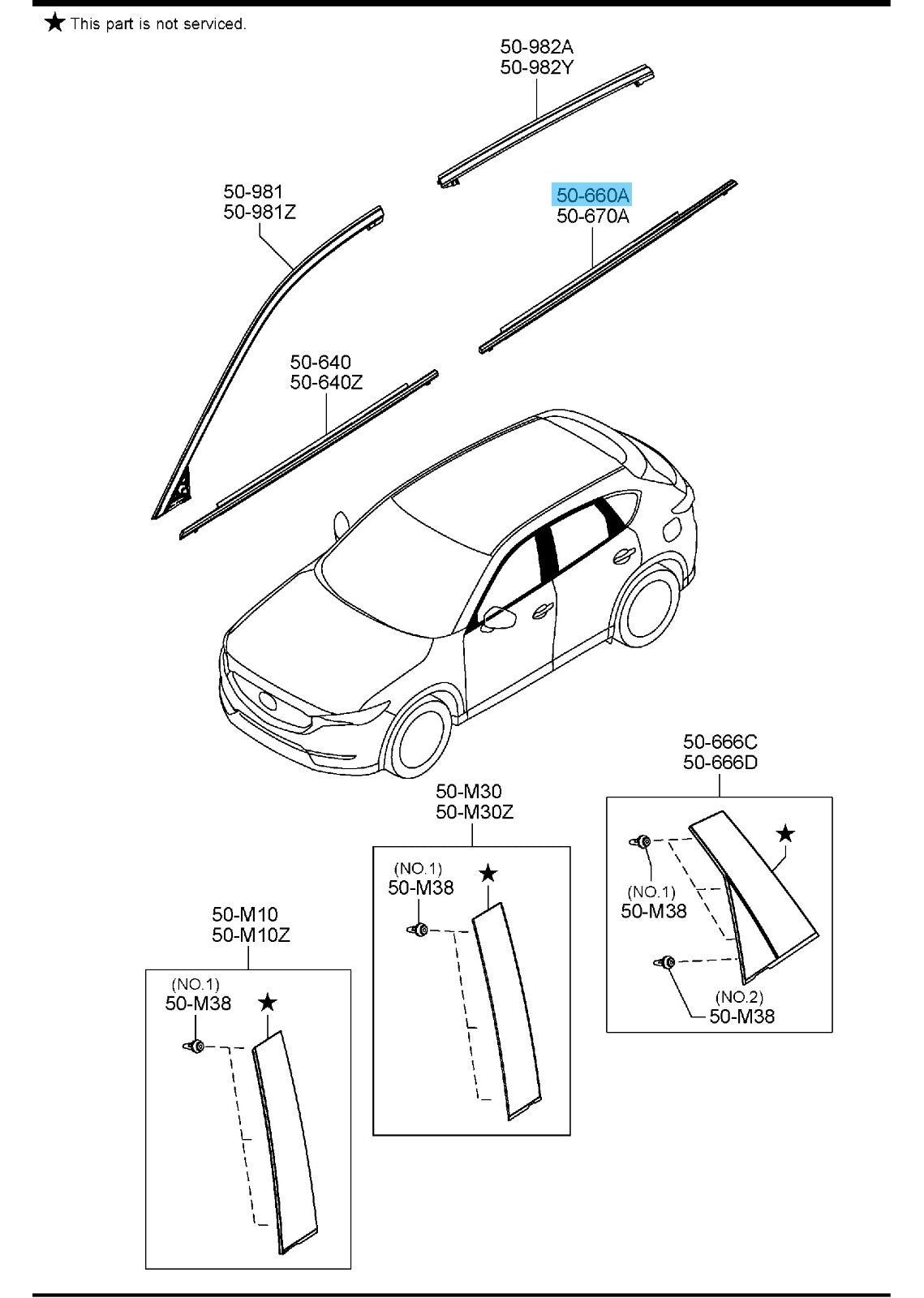 ★ This part is not serviced.

50-982A
50-982Y

50-981
50-981Z

50-660A
50-670A

50-640
50-640Z

50-666C
50-666D

★

(NO.1)
50-M38

(NO.2)
50-M38

50-M30
50-M30Z

(NO.1)
50-M38

★

50-M10
50-M10Z

(NO.1)
50-M38

★