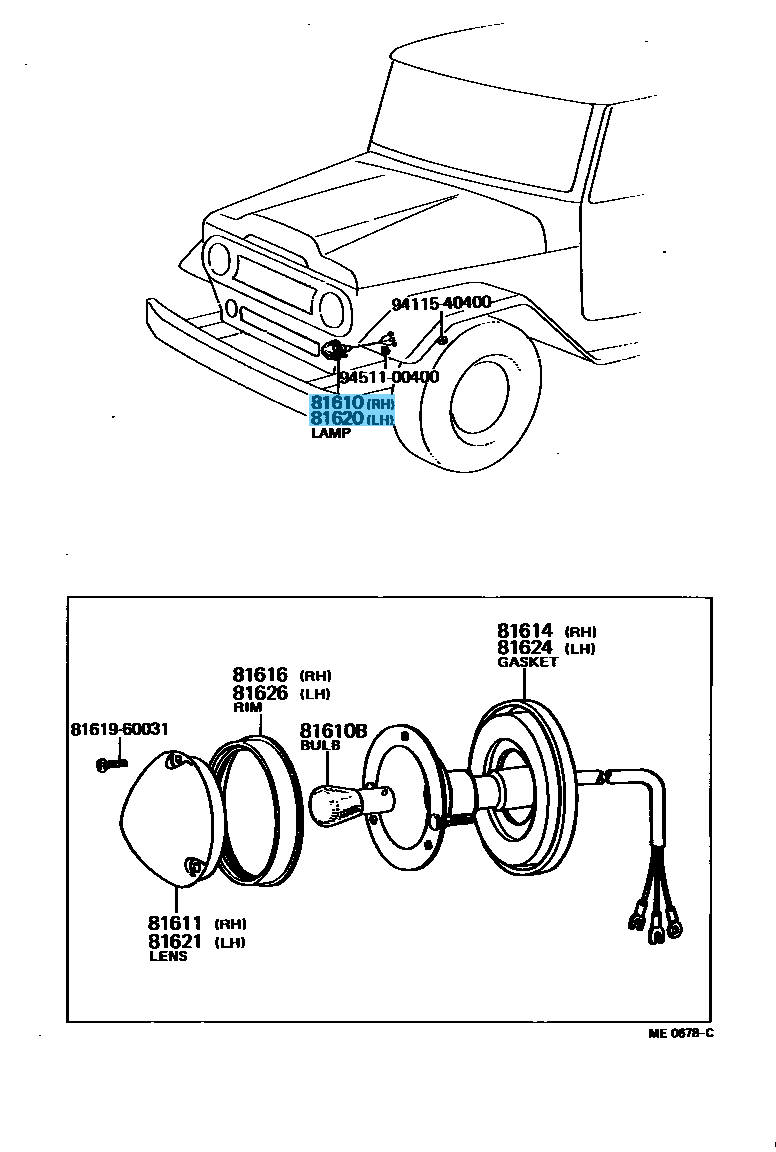 94115-40400
94511-00400
81610 (RH)
81620 (LH)
LAMP

81614 (RH)
81624 (LH)
GASKET

81616 (RH)
81626 (LH)
RIM

81619-60031

81610B
BULB

81611 (RH)
81621 (LH)
LENS

ME 0678-C