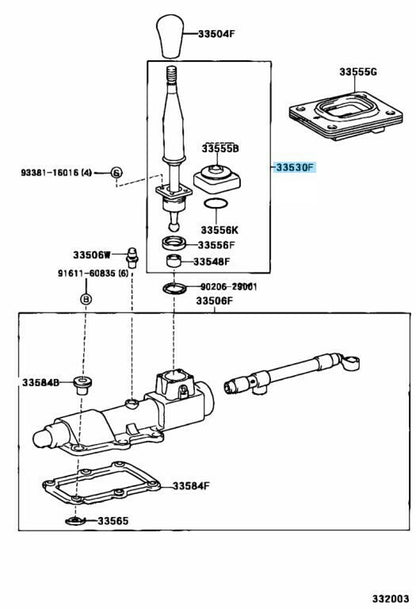 33504F
33555G
33555B
33530F
93381-16016 (4)
6
33556K
33556F
33506W
33548F
91611-60835 (6)
90206-29001
8
33506F
33584B
33584F
33565
332003