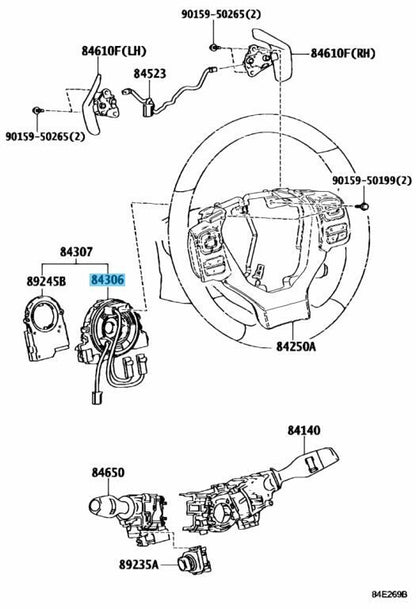 90159-50265(2)
84610F(LH)
84523
84610F(RH)
90159-50265(2)
90159-50199(2)
84307
89245B
84306
84250A
84140
84650
89235A
84E269B