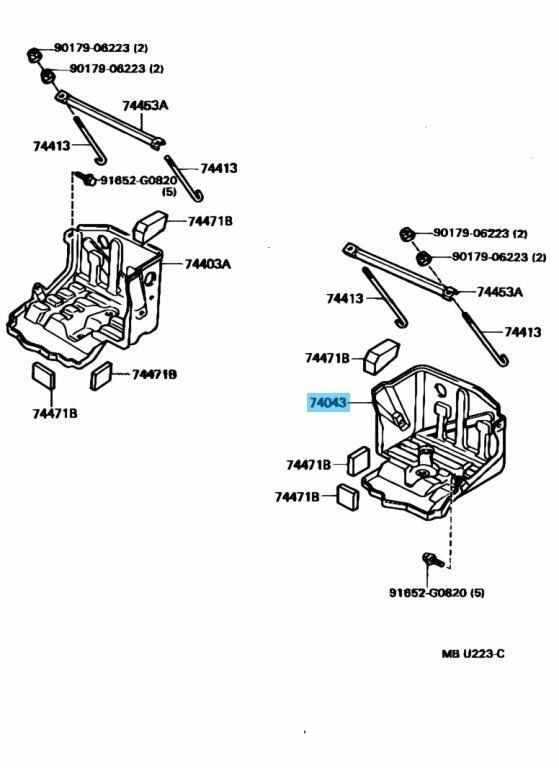 90179-06223 (2)
90179-06223 (2)
74453A
74413
74413
91652-G0820
(5)
74471B
74403A
74471B
74471B

90179-06223 (2)
90179-06223 (2)
74453A
74413
74413
74471B
74043
74471B
74471B
91652-G0820 (5)

MB U223-C