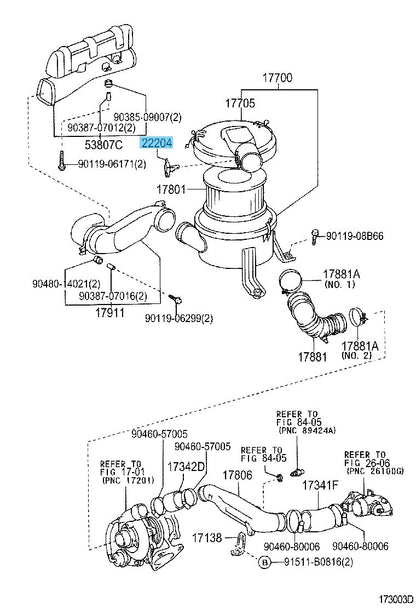 17700
17705
90385-09007(2)
90387-07012(2)
53807C
22204
90119-06171(2)
17801
90119-08B66
17881A
(NO. 1)
90480-14021(2)
90387-07016(2)
17911
90119-06299(2)
17881
17881A
(NO. 2)
REFER TO
FIG 84-05
(PNC 89424A)
90460-57005
90460-57005
REFER TO
FIG 84-05
REFER TO
FIG 26-06
(PNC 26100G)
REFER TO
FIG 17-01
(PNC 17201)
17342D
17806
17341F
17138
90460-80006
90460-80006
B 91511-B0816(2)
173003D