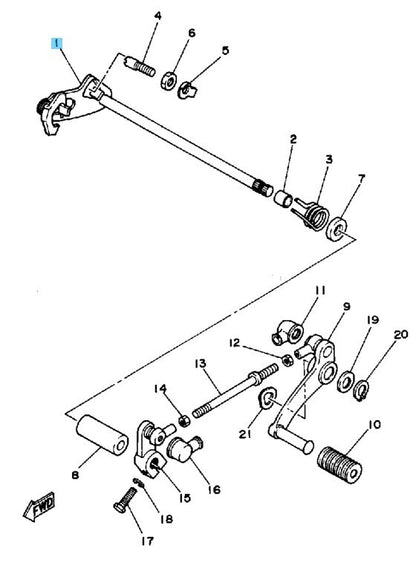 1
4
6
5
2
3
7
11
9
19
20
12
13
14
21
10
8
15
16
18
17
FWD