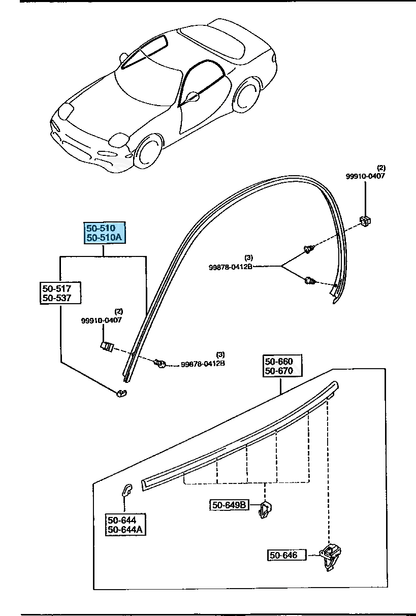 (2)
99910-0407

50-510
50-510A

(3)
99878-0412B

50-517
50-537

(2)
99910-0407

(3)
99878-0412B

50-660
50-670

50-649B

50-644
50-644A

50-646