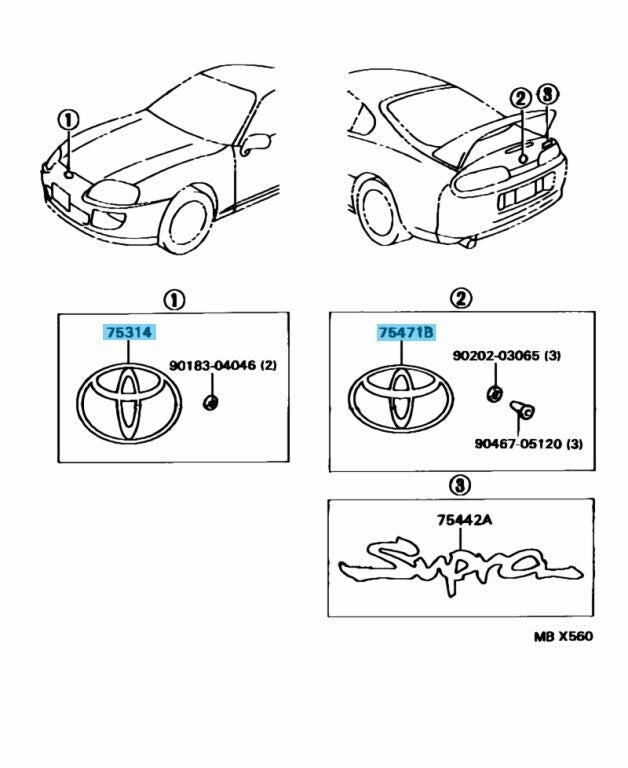 1

2 3

1

75314

90183-04046 (2)

2

75471B

90202-03065 (3)

90467-05120 (3)

3

75442A

Supra

MB X560