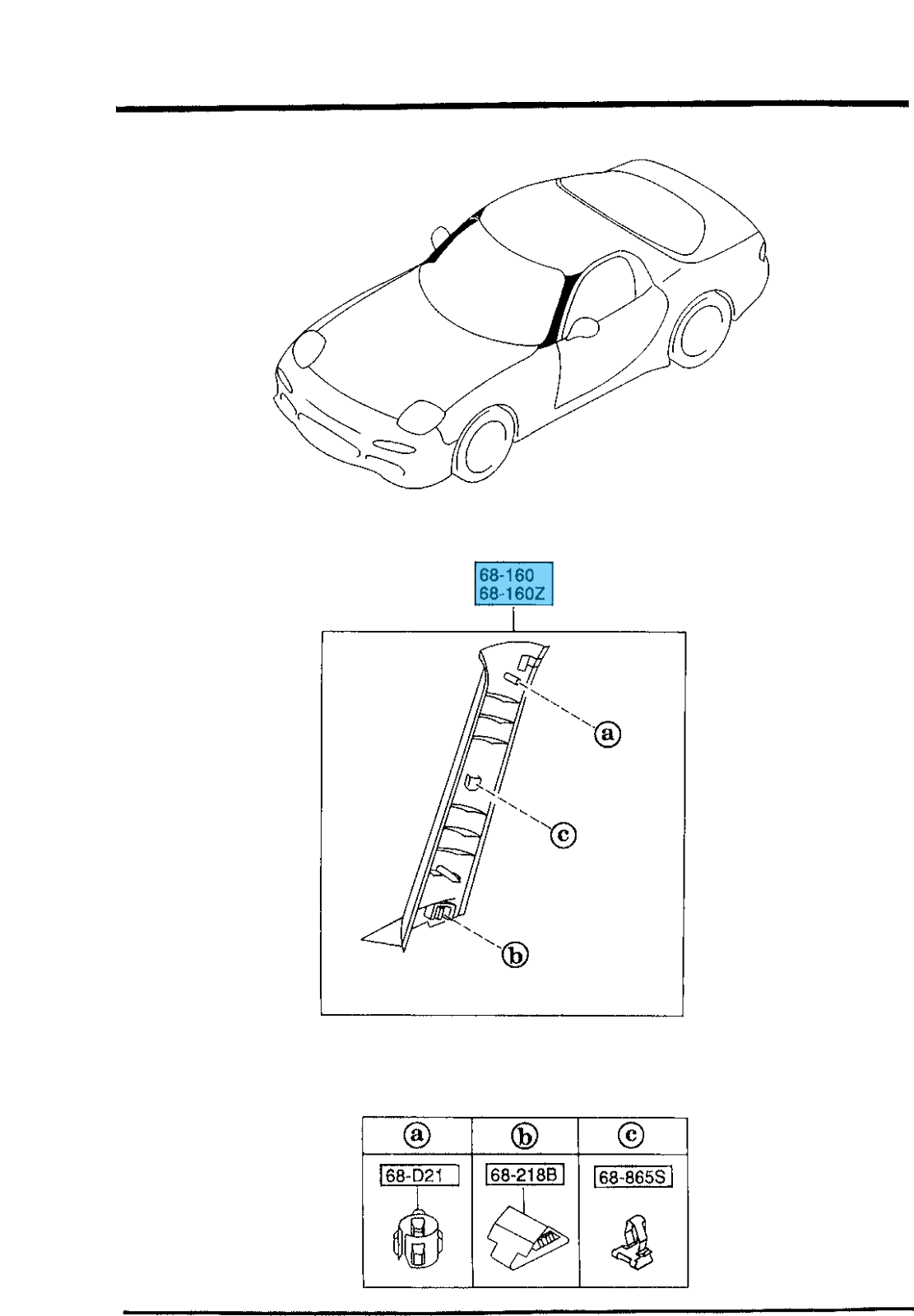 68-160
68-160Z

a

c

b

| a | b | c |
|---|---|---|
| 68-D21 | 68-218B | 68-865S |