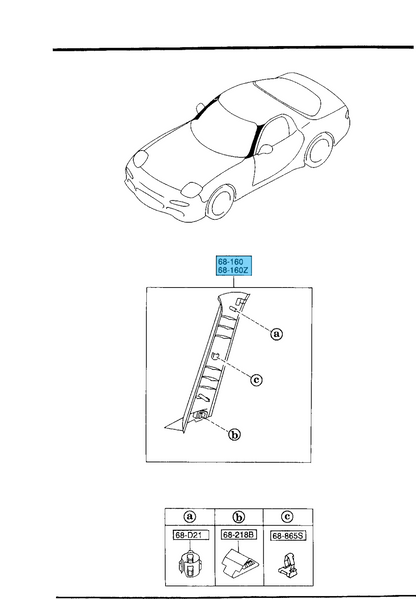 68-160
68-160Z

a

c

b

| a | b | c |
|---|---|---|
| 68-D21 | 68-218B | 68-865S |