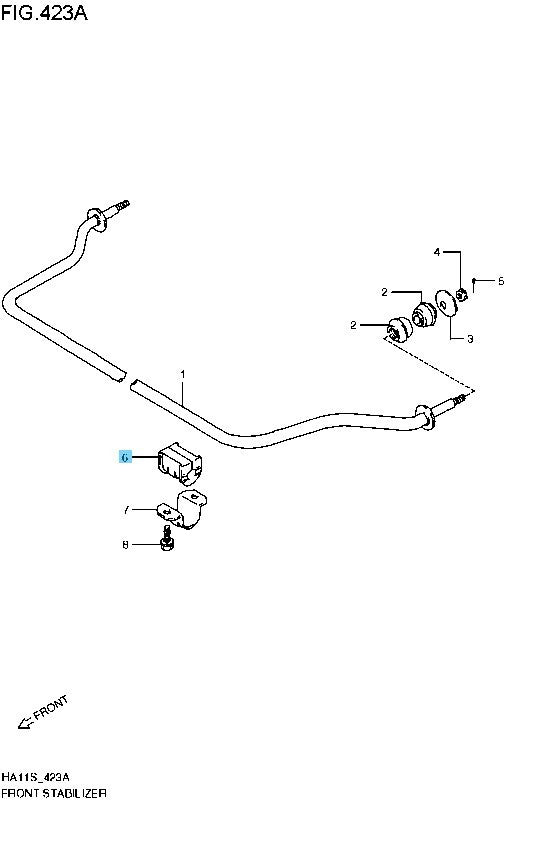 FIG.423A

4
5
2
2
3
1
6
7
8

FRONT

HA11S_423A
FRONT STABILIZER