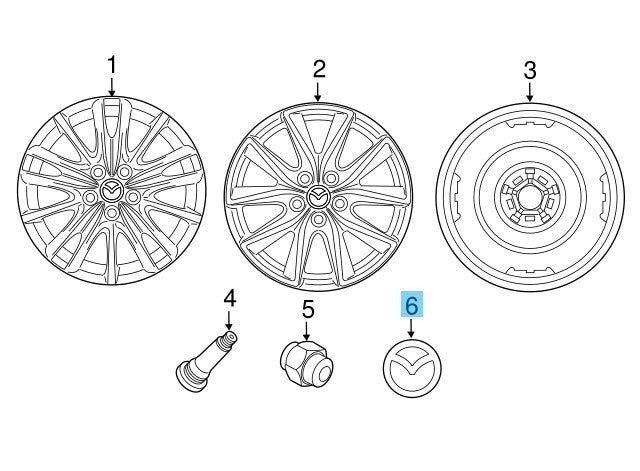 1
2
3
4
5
6