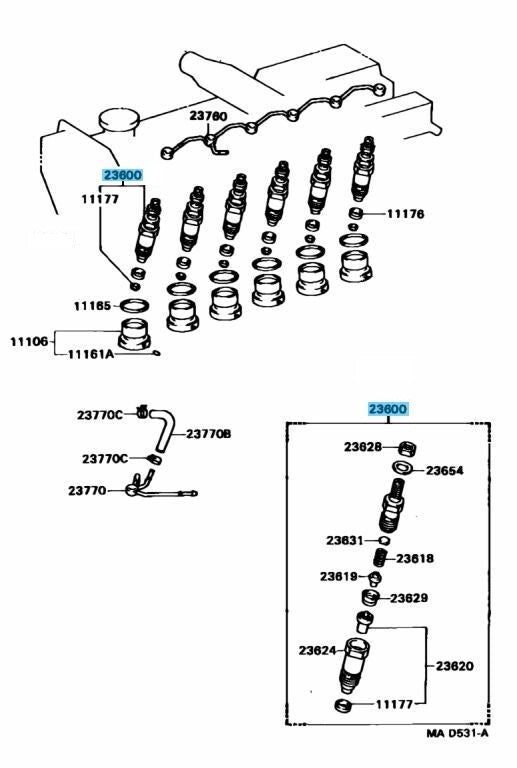 23760
23600
11177
11176
11165
11106
11161A
23770C
23770B
23770C
23770
23600
23628
23654
23631
23618
23619
23629
23624
23620
11177
MA D531-A