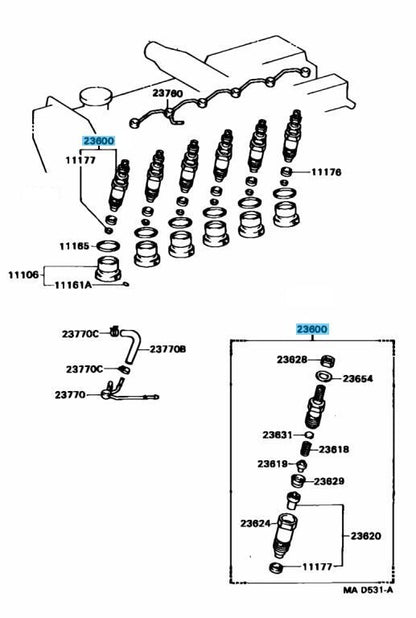 23760
23600
11177
11176
11165
11106
11161A
23770C
23770B
23770C
23770
23600
23628
23654
23631
23618
23619
23629
23624
23620
11177
MA D531-A