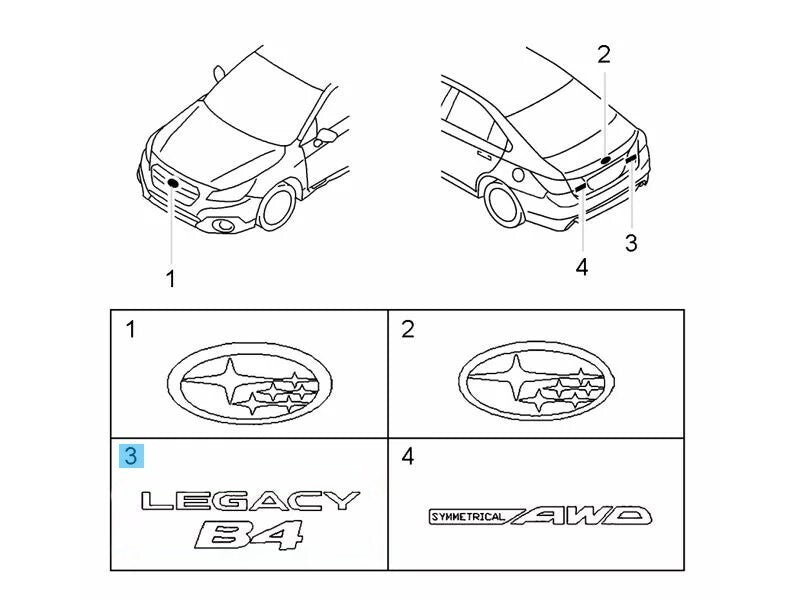 1

2

3

4

| 1 | 2 |
|---|---|
| 3 LEGACY B4 | 4 SYMMETRICAL AWD |