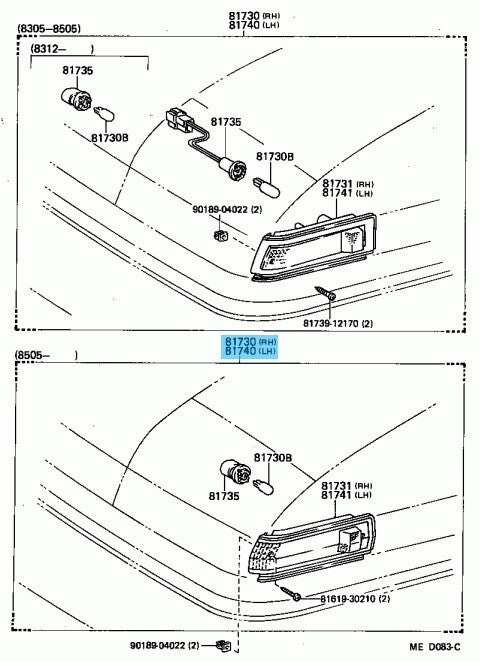 81730 (RH)
81740 (LH)
(8305–8505)
(8312– )
81735
81730B
81735
81730B
81731 (RH)
81741 (LH)
90189-04022 (2)
81739-12170 (2)

81730 (RH)
81740 (LH)
(8505– )
81730B
81735
81731 (RH)
81741 (LH)
81619-30210 (2)
90189-04022 (2)
ME D083-C