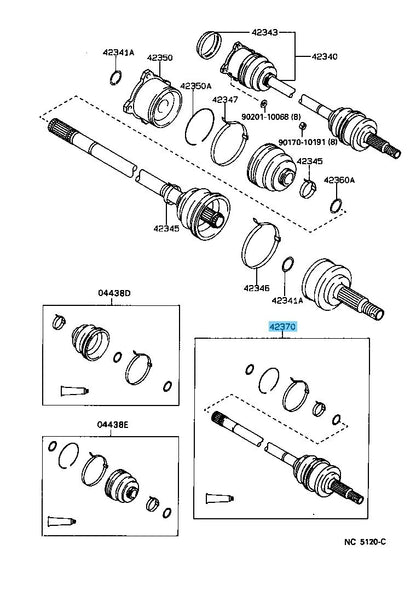 42343
42341A
42350
42340
42350A
42347
90201-10068 (8)
90170-10191 (8)
42345
42360A
42345
42346
42341A
04438D
42370
04438E
NC 5120-C