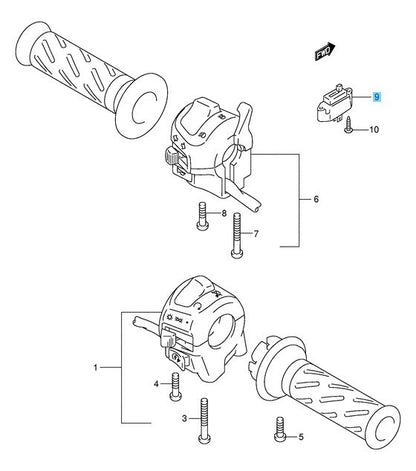 FWD
9
10
6
8
7
1
4
3
5