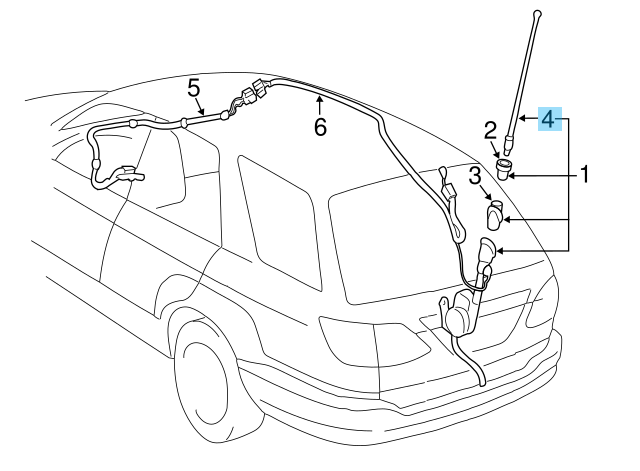 5
6
4
2
1
3