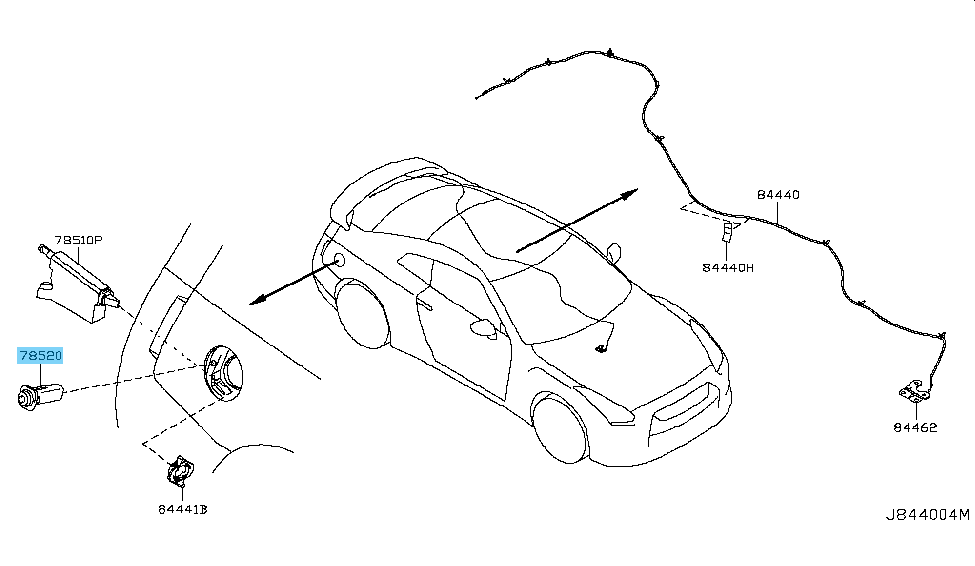 78510P
78520
84441B
84440
84440H
84462
J844004M