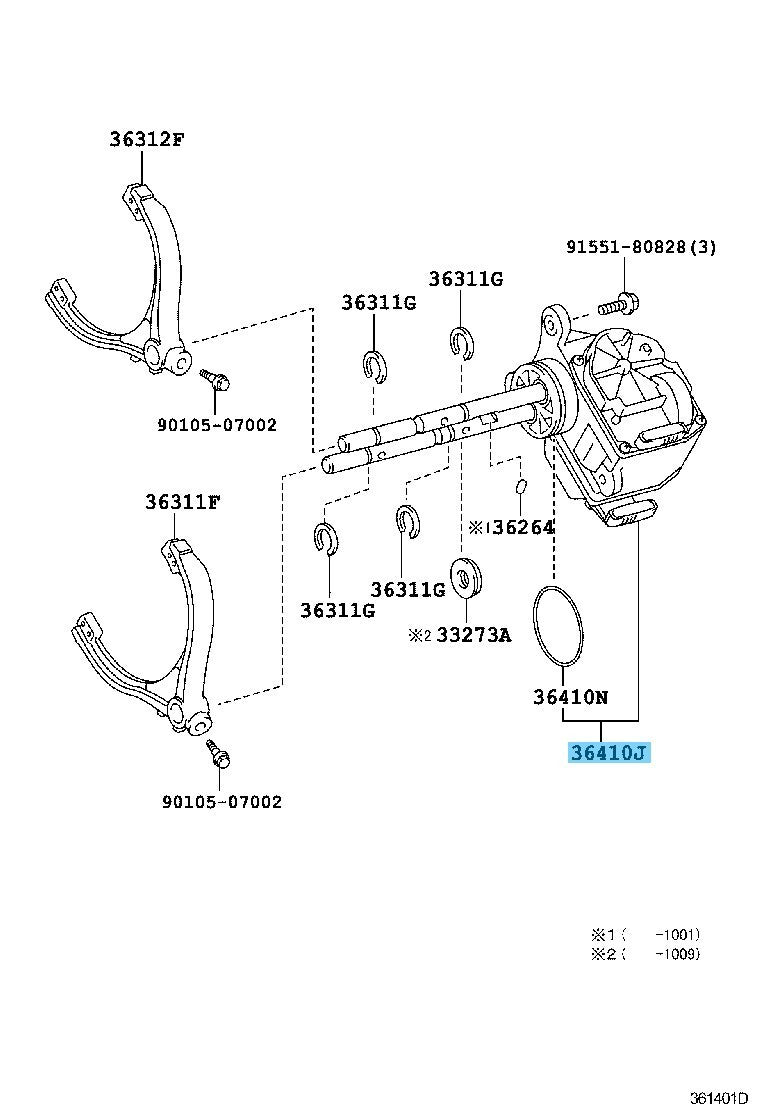 36312F

91551-80828(3)

36311G

36311G

90105-07002

36311F

※1 36264

36311G

36311G

※2 33273A

36410N

36410J

90105-07002

※1 ( -1001)
※2 ( -1009)

361401D