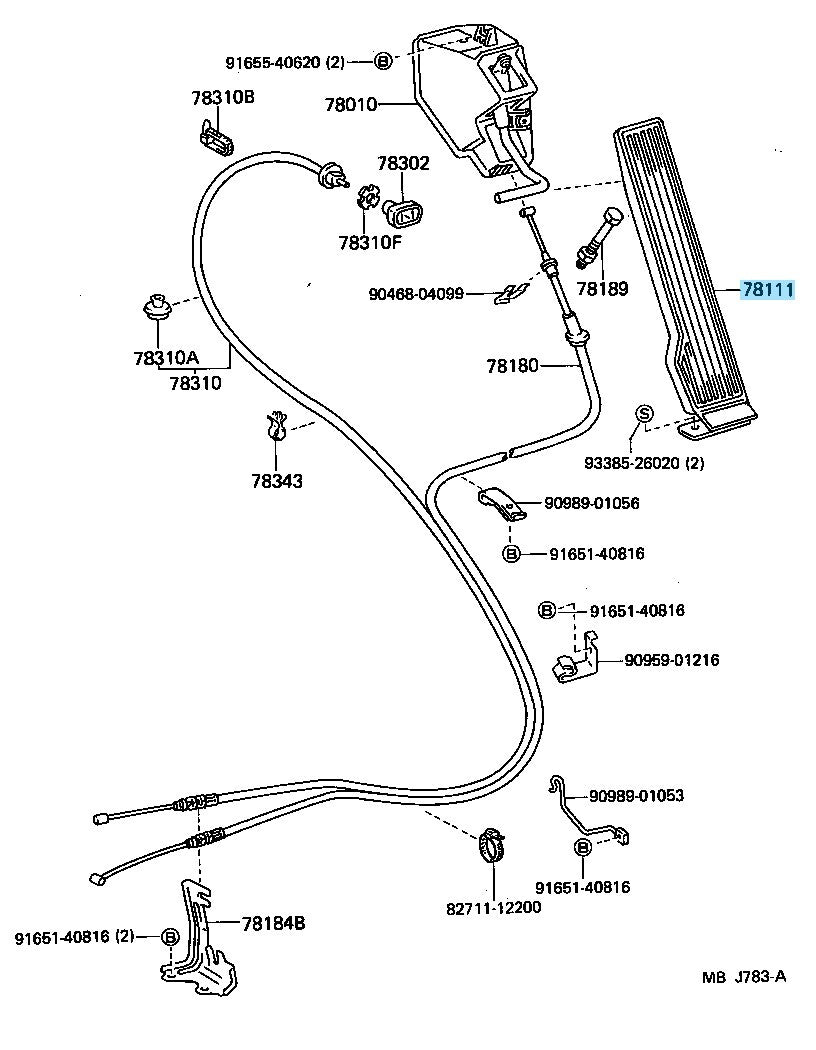 91655-40620 (2) B
78310B
78010
78302
78310F
90468-04099
78189
78111
78310A
78310
78180
78343
S
93385-26020 (2)
90989-01056
B 91651-40816
B 91651-40816
90959-01216
90989-01053
B
91651-40816
82711-12200
91651-40816 (2) B
78184B
MB J783-A