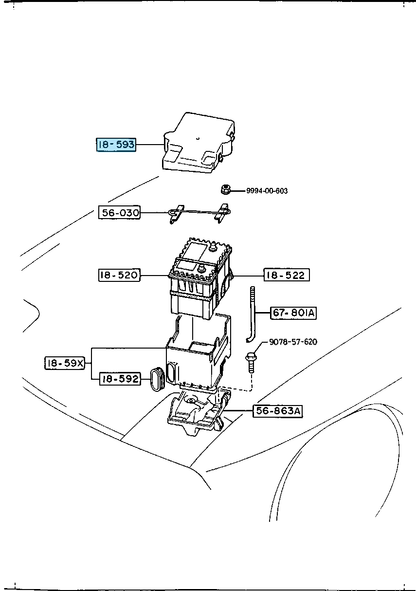 18-593

9994-00-603

56-030

18-520

18-522

67-801A

9078-57-620

18-59X

18-592

56-863A