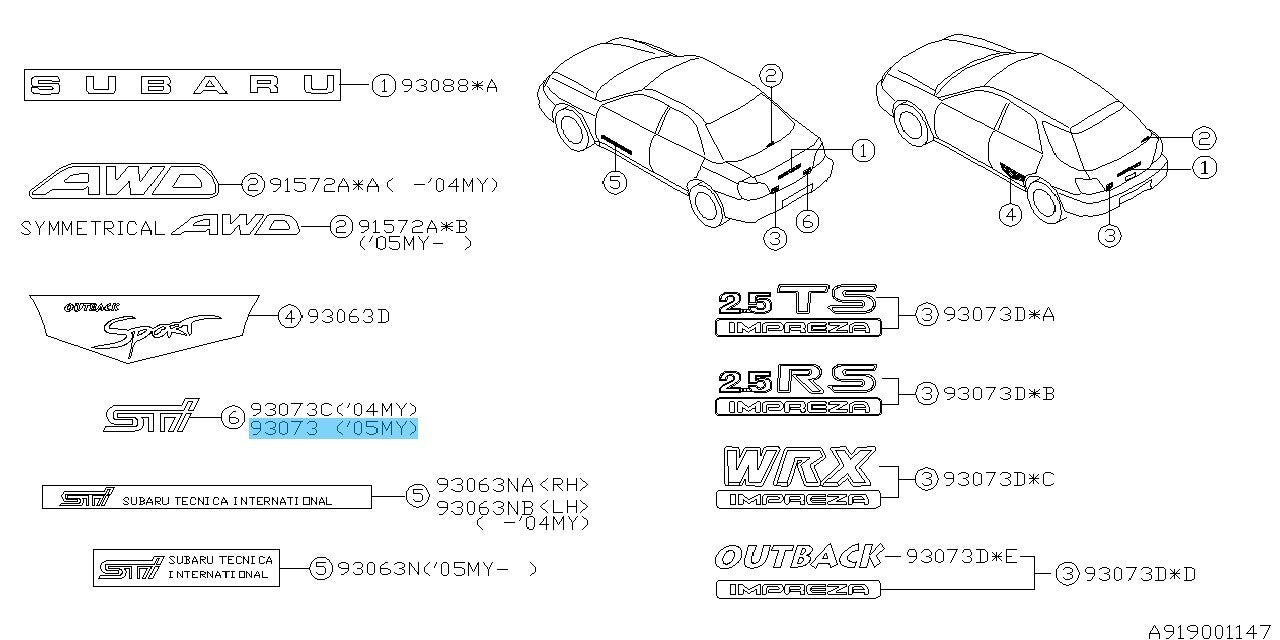 SUBARU ① 93088*A

AWD ② 91572A*A( -'04MY)

SYMMETRICAL AWD ② 91572A*B ('05MY- )

OUTBACK Sport ④ 93063D

STi ⑥ 93073C('04MY) 93073 ('05MY)

STi SUBARU TECNICA INTERNATIONAL ⑤ 93063NA<RH> 93063NB<LH> ( -'04MY)

STi SUBARU TECNICA INTERNATIONAL ⑤ 93063N('05MY- )

② ① ⑤ ③ ⑥

② ① ④ ③

2.5 TS IMPREZA ③ 93073D*A

2.5 RS IMPREZA ③ 93073D*B

WRX IMPREZA ③ 93073D*C

OUTBACK 93073D*E IMPREZA ③ 93073D*D

A919001147