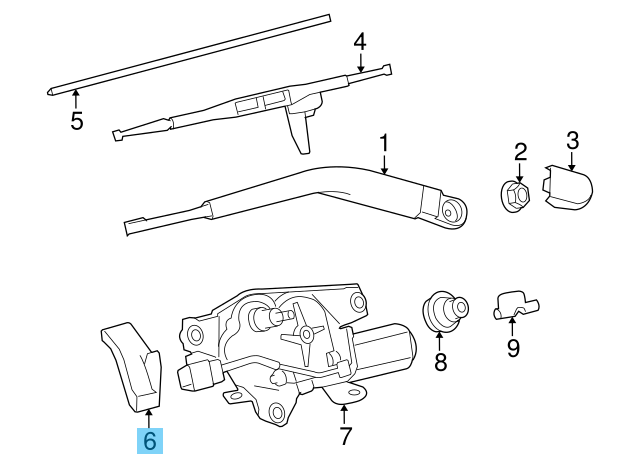 4
5
1
2
3
8
9
6
7