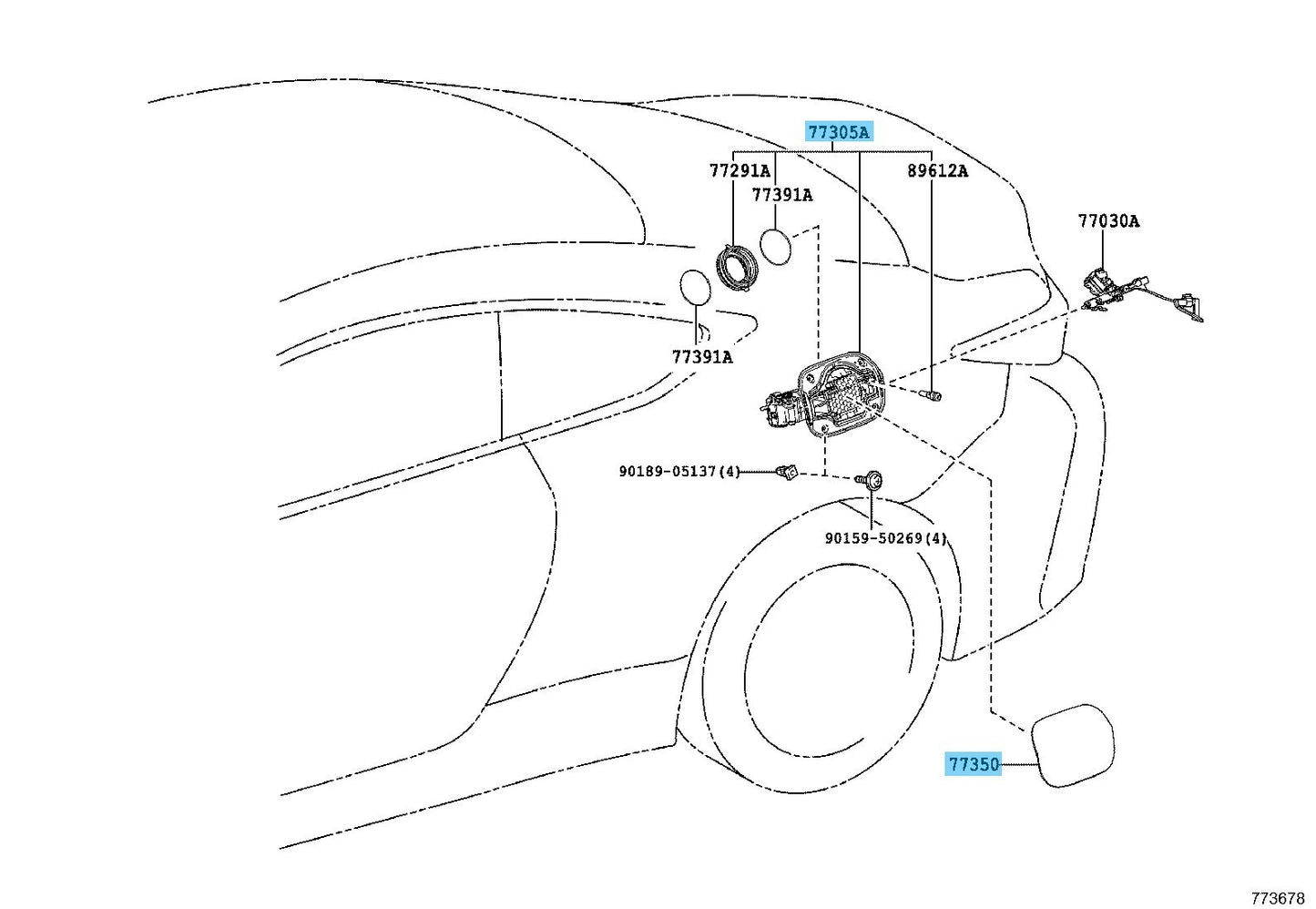 77305A
77291A
77391A
89612A
77030A
77391A
90189-05137(4)
90159-50269(4)
77350
773678