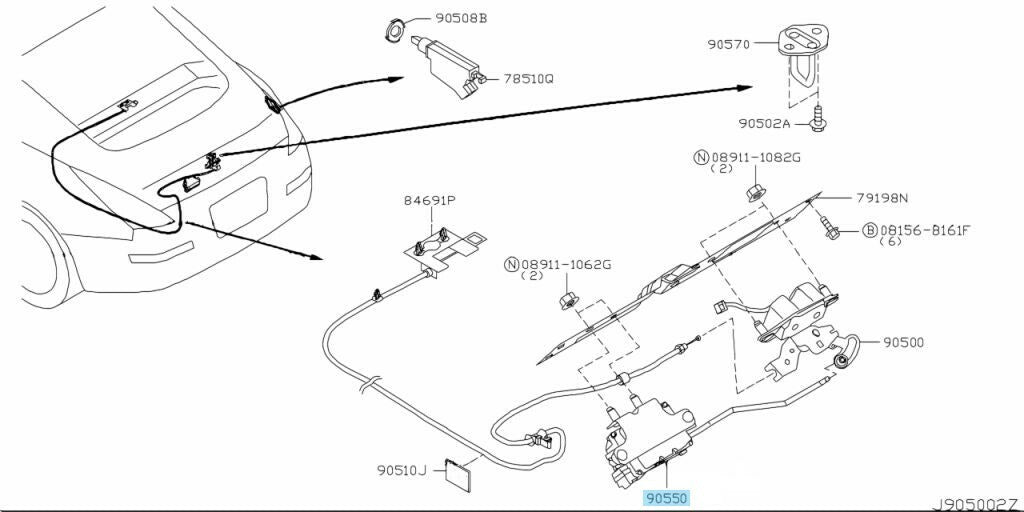 90508B
78510Q
90570
90502A
Ⓝ08911-1082G
(2)
79198N
Ⓑ08156-8161F
(6)
84691P
Ⓝ08911-1062G
(2)
90500
90510J
90550
J905002Z