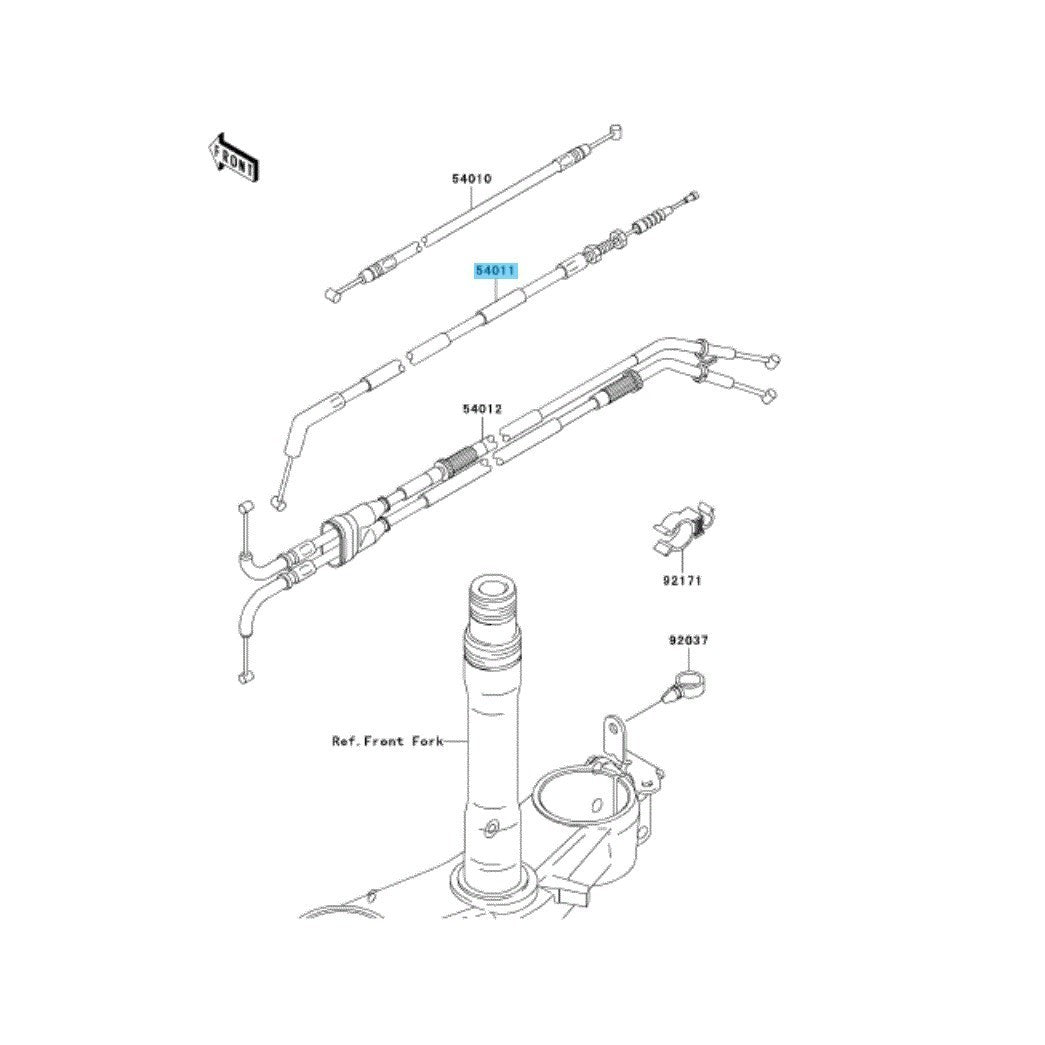 FRONT

54010

54011

54012

92171

92037

Ref.Front Fork