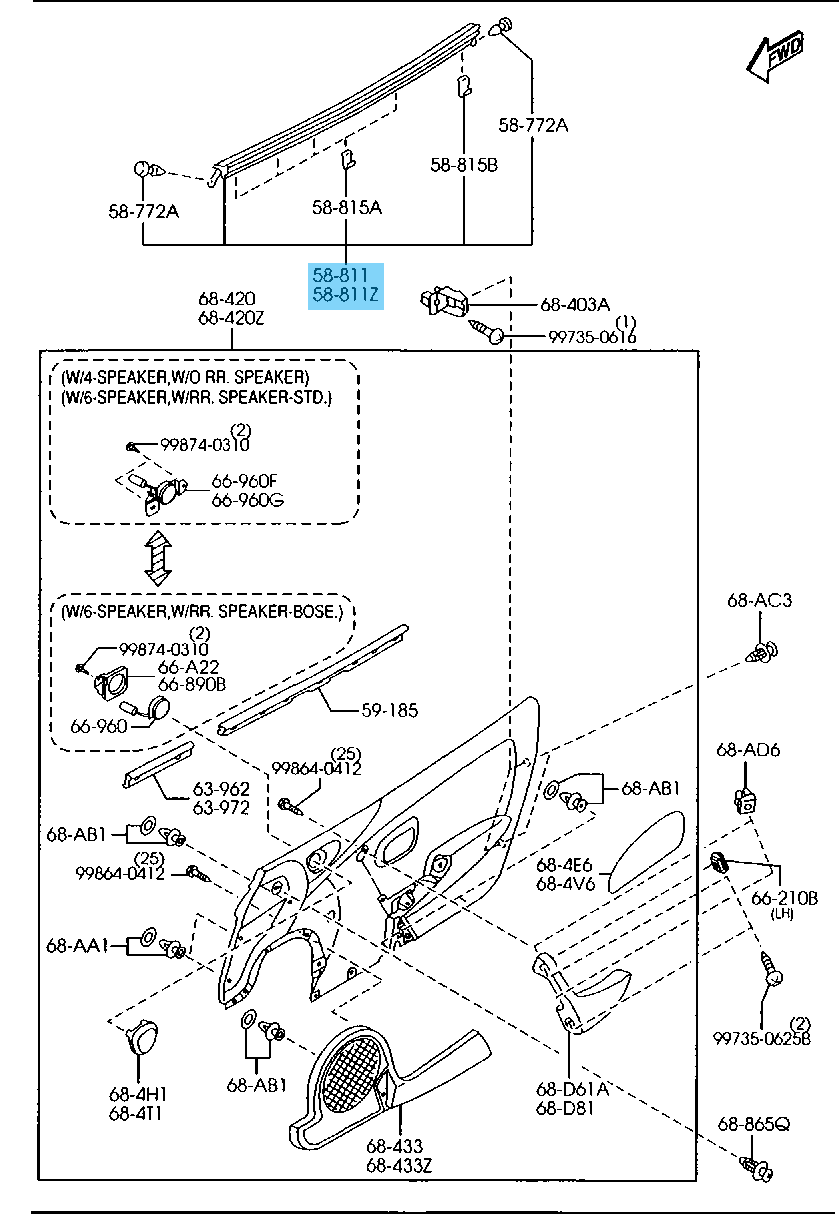 FWD

58-772A
58-815B
58-772A
58-815A
58-811
58-811Z

68-420
68-420Z

68-403A
(1)
99735-0616

(W/4-SPEAKER,W/O RR. SPEAKER)
(W/6-SPEAKER,W/RR. SPEAKER-STD.)
(2)
99874-0310
66-960F
66-960G

(W/6-SPEAKER,W/RR. SPEAKER-BOSE.)
(2)
99874-0310
66-A22
66-890B
66-960
59-185

68-AC3

(25)
99864-0412
63-962
63-972

68-AD6
68-AB1
68-AB1
(25)
99864-0412
68-4E6
68-4V6
66-210B
(LH)
68-AA1

(2)
99735-0625B
68-4H1
68-4T1
68-AB1
68-D61A
68-D81
68-433
68-433Z
68-865Q