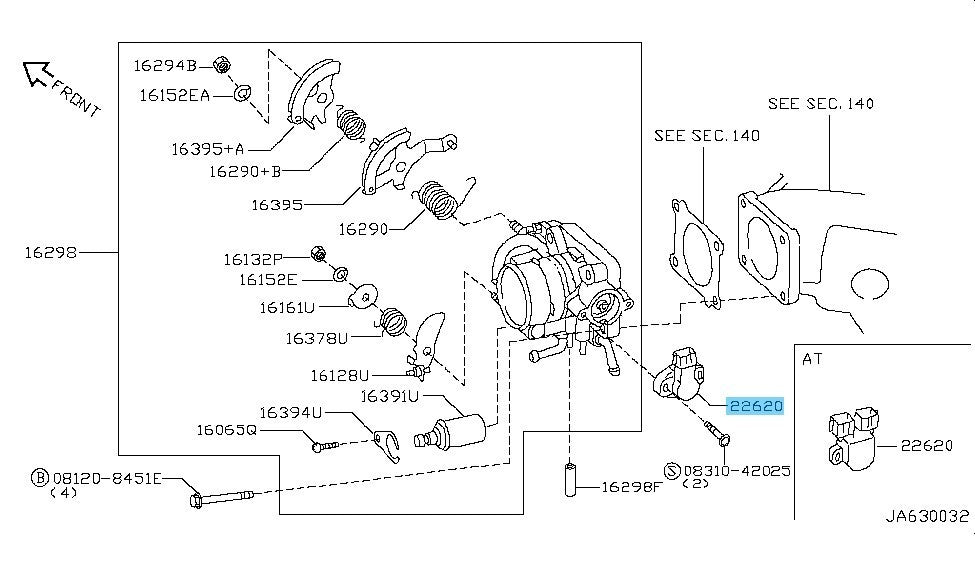 FRONT

16294B
16152EA
16395+A
16290+B
16395
16290
16298
16132P
16152E
16161U
16378U
16128U
16391U
16394U
16065Q
Ⓑ 08120-8451E
(4)
16298F
Ⓢ 08310-42025
(2)
22620
SEE SEC. 140
SEE SEC. 140
AT
22620
JA630032