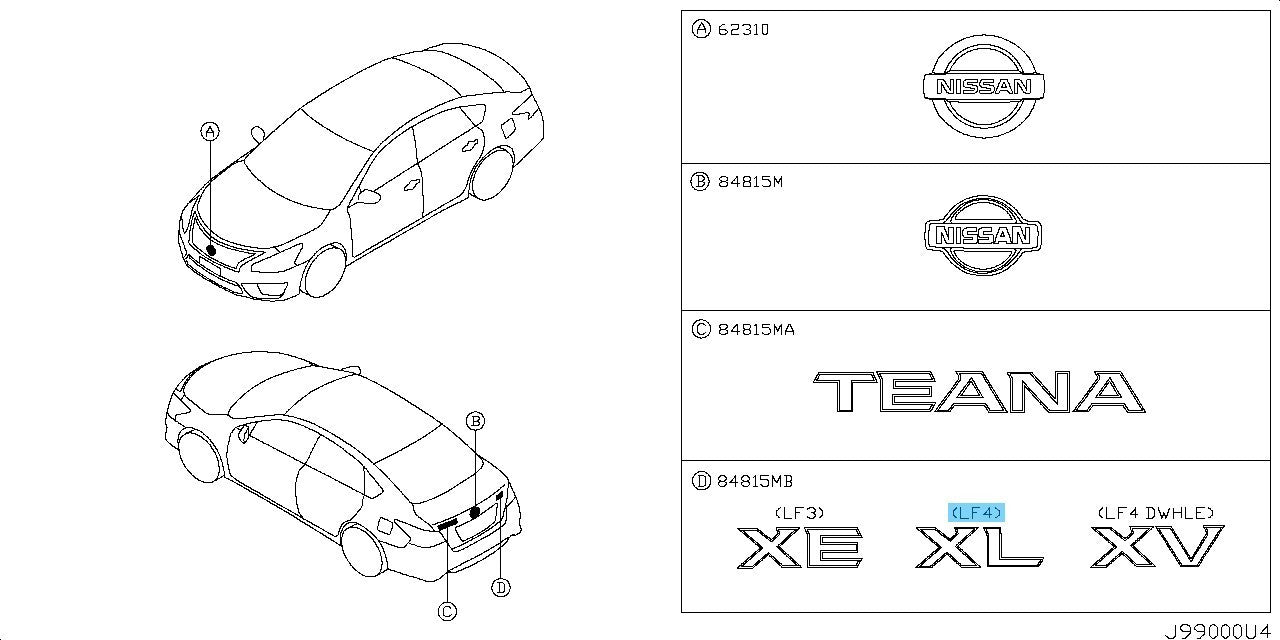 A
B
C
D

A 62310
NISSAN

B 84815M
NISSAN

C 84815MA
TEANA

D 84815MB
(LF3)
XE
(LF4)
XL
(LF4 DWHLE)
XV

J99000U4