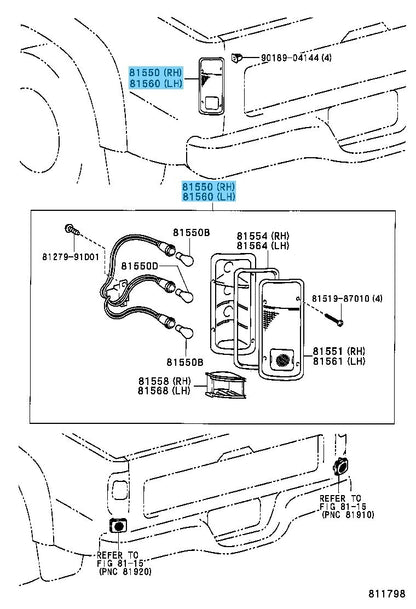 81550 (RH)
81560 (LH)

90189-04144 (4)

81550 (RH)
81560 (LH)

81279-91D01

81550B

81550D

81550B

81554 (RH)
81564 (LH)

81519-87010 (4)

81551 (RH)
81561 (LH)

81558 (RH)
81568 (LH)

REFER TO
FIG 81-15
(PNC 81910)

REFER TO
FIG 81-15
(PNC 81920)

811798