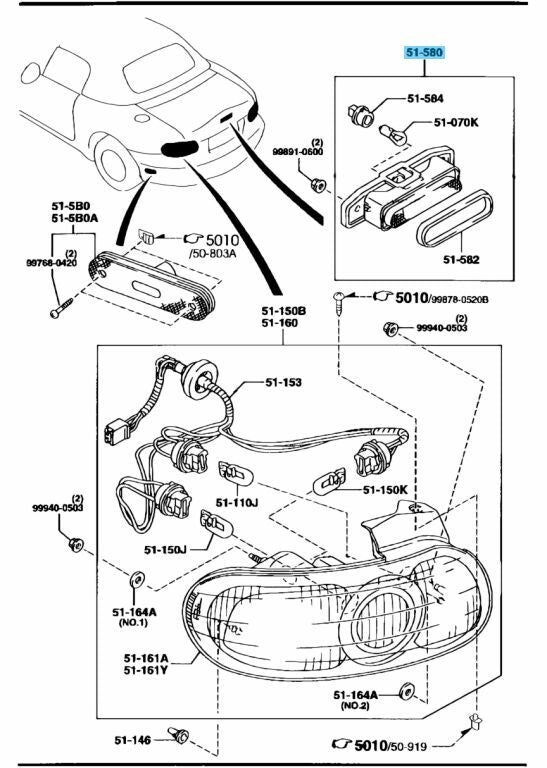 51-580
51-584
51-070K
(2)
99891-0600
51-582
51-5B0
51-5B0A
(2)
99768-0420
5010
/50-803A
5010/99878-0520B
(2)
99940-0503
51-150B
51-160
51-153
51-110J
51-150K
(2)
99940-0503
51-150J
51-164A
(NO.1)
51-161A
51-161Y
51-164A
(NO.2)
51-146
5010/50-919