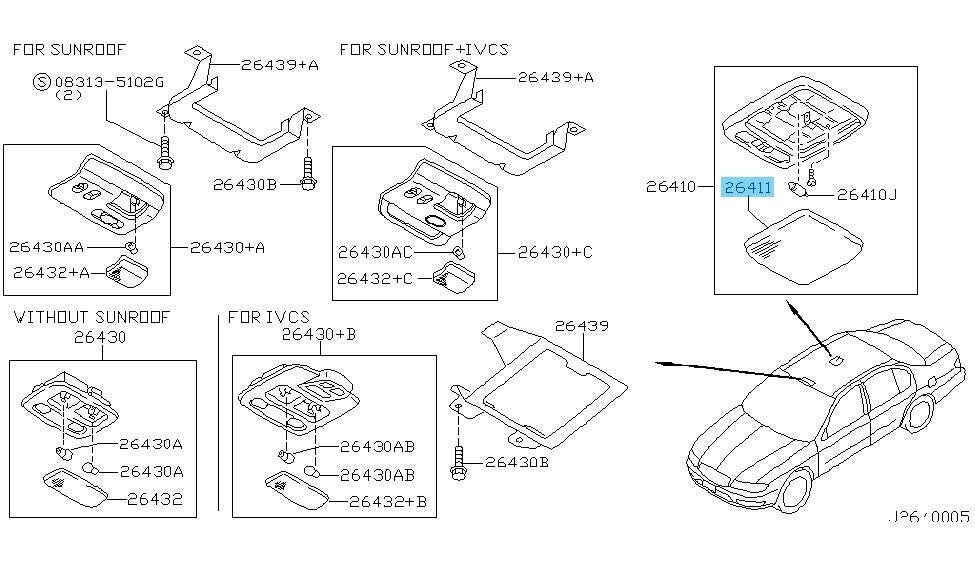 FOR SUNROOF

Ⓢ 08313-5102G
(2)

26439+A

26430B

26430AA

26430+A

26432+A

FOR SUNROOF+IVCS

26439+A

26430AC

26430+C

26432+C

26410

26411

26410J

VITHOUT SUNROOF

26430

26430A

26430A

26432

FOR IVCS

26430+B

26430AB

26430AB

26432+B

26439

26430B

J26/0005