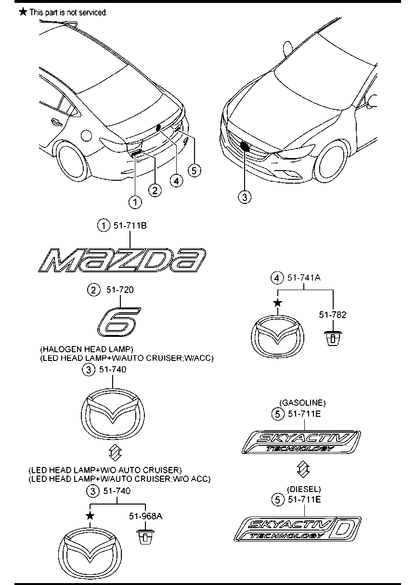 ★ This part is not serviced.

1
2
4
5
3

1 51-711B

MAZDA

2 51-720

6

(HALOGEN HEAD LAMP)
(LED HEAD LAMP+W/AUTO CRUISER;W/ACC)

3 51-740

(LED HEAD LAMP+W/O AUTO CRUISER)
(LED HEAD LAMP+W/AUTO CRUISER;W/O ACC)

3 51-740

★

51-968A

4 51-741A

★

51-782

(GASOLINE)

5 51-711E

SKYACTIV TECHNOLOGY

(DIESEL)

5 51-711E

SKYACTIV D TECHNOLOGY