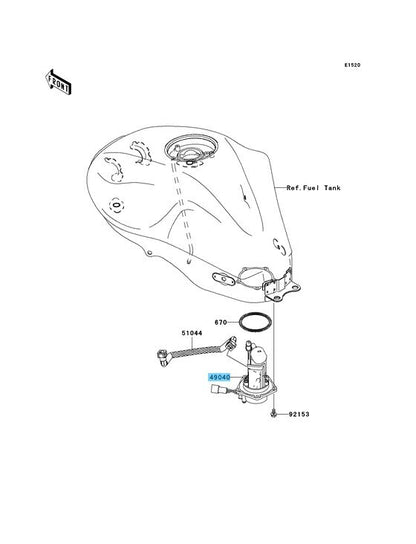 E1520

FRONT

Ref.Fuel Tank

670

51044

49040

92153