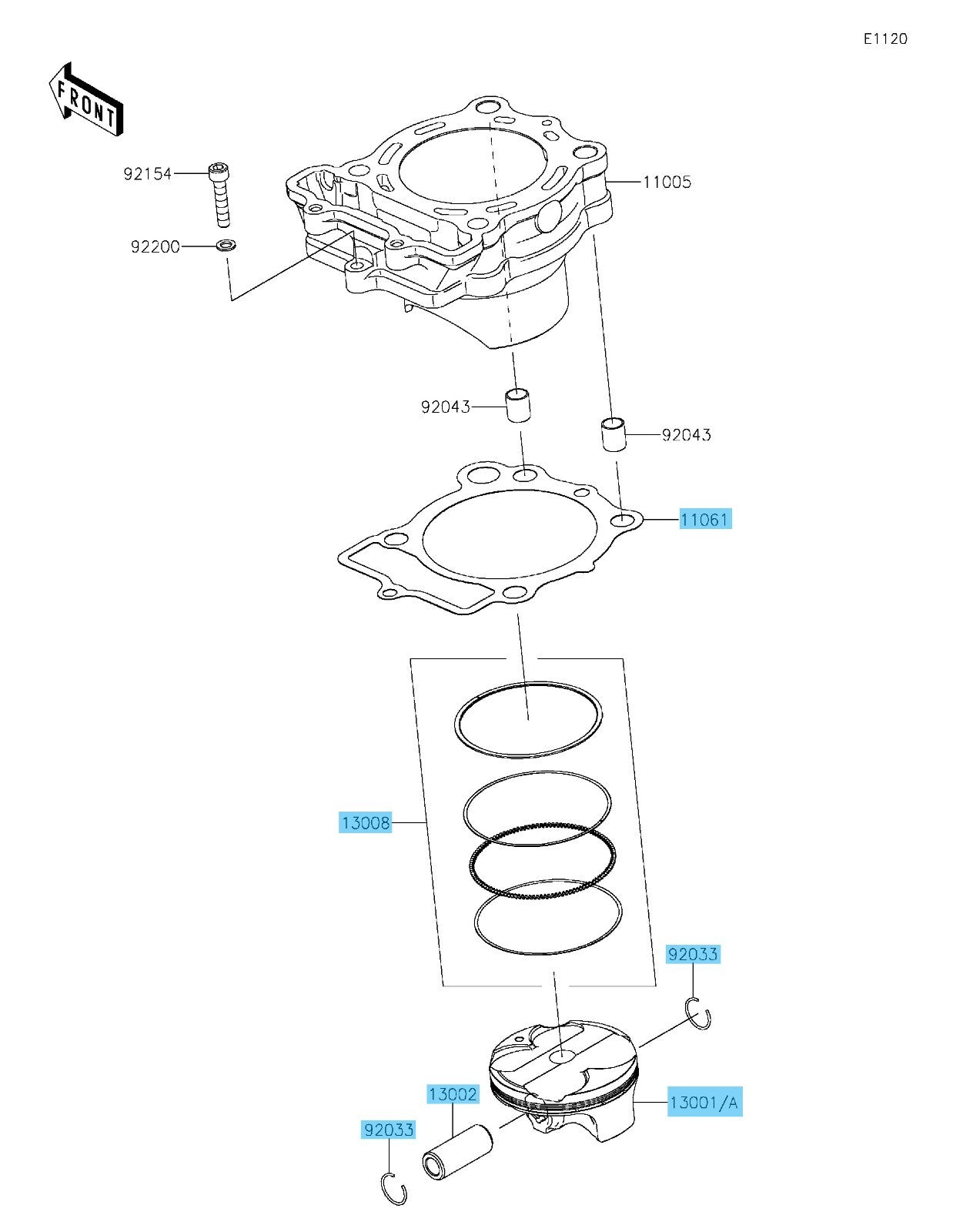 E1120

FRONT

92154

11005

92200

92043

92043

11061

13008

92033

13002

13001/A

92033