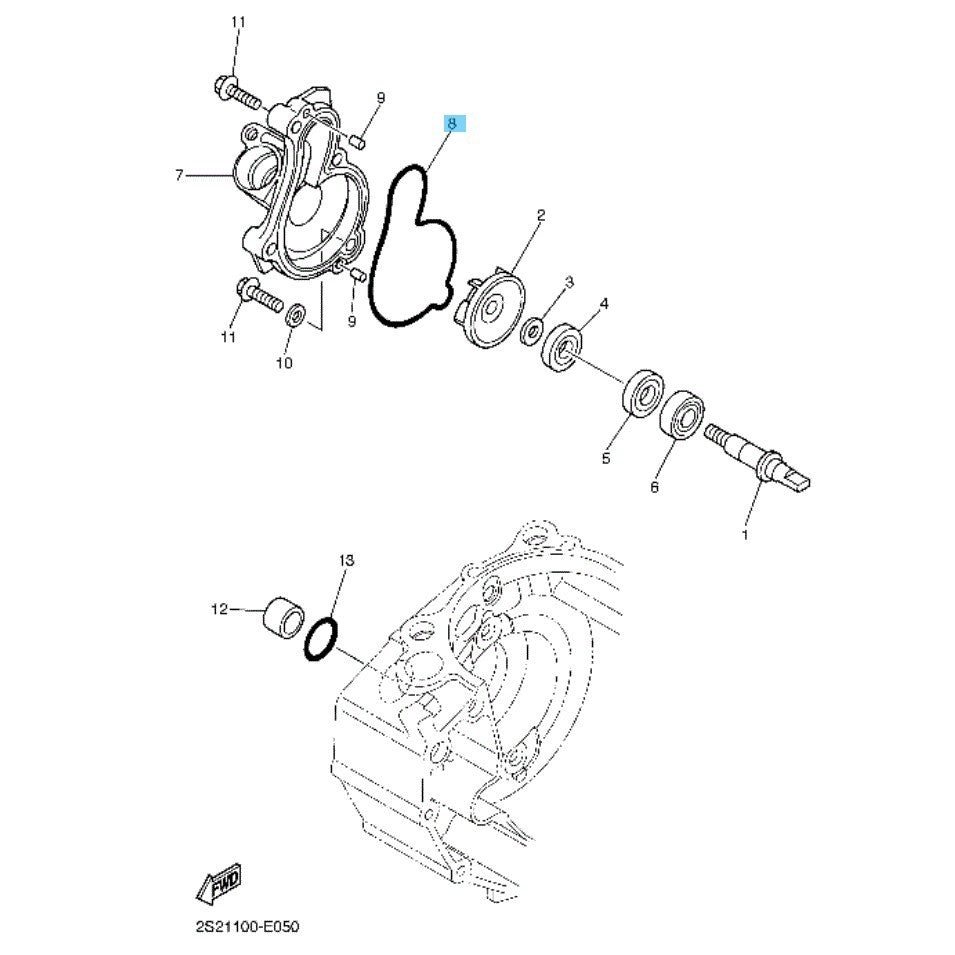 11
9
8
7
2
3
4
11
9
10
5
6
1
13
12
FWD
2S21100-E050