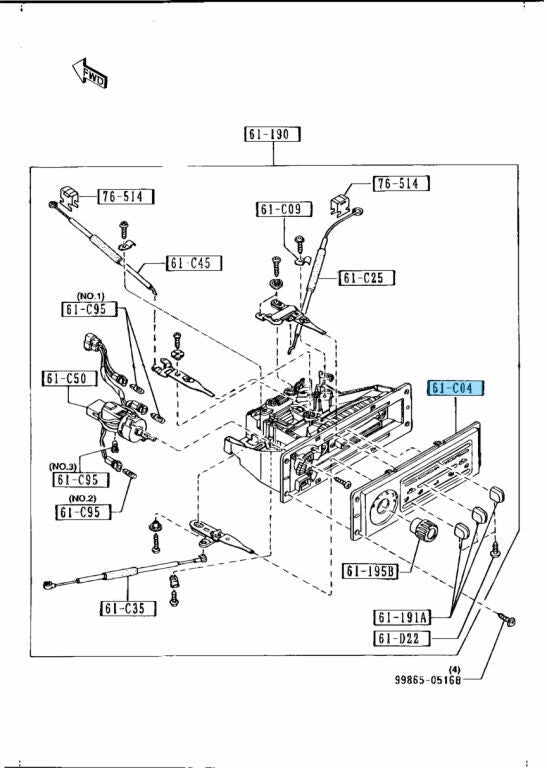 FWD

61-190

76-514

76-514

61-C09

61-C45

61-C25

(NO.1)
61-C95

61-C50

61-C04

(NO.3)
61-C95

(NO.2)
61-C95

61-195B

61-C35

61-191A

61-D22

(4)
99865-05168