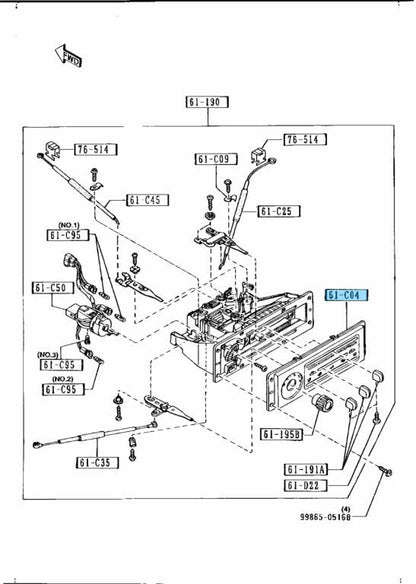 FWD

61-190

76-514

76-514

61-C09

61-C45

61-C25

(NO.1)
61-C95

61-C50

61-C04

(NO.3)
61-C95

(NO.2)
61-C95

61-195B

61-C35

61-191A

61-D22

(4)
99865-05168