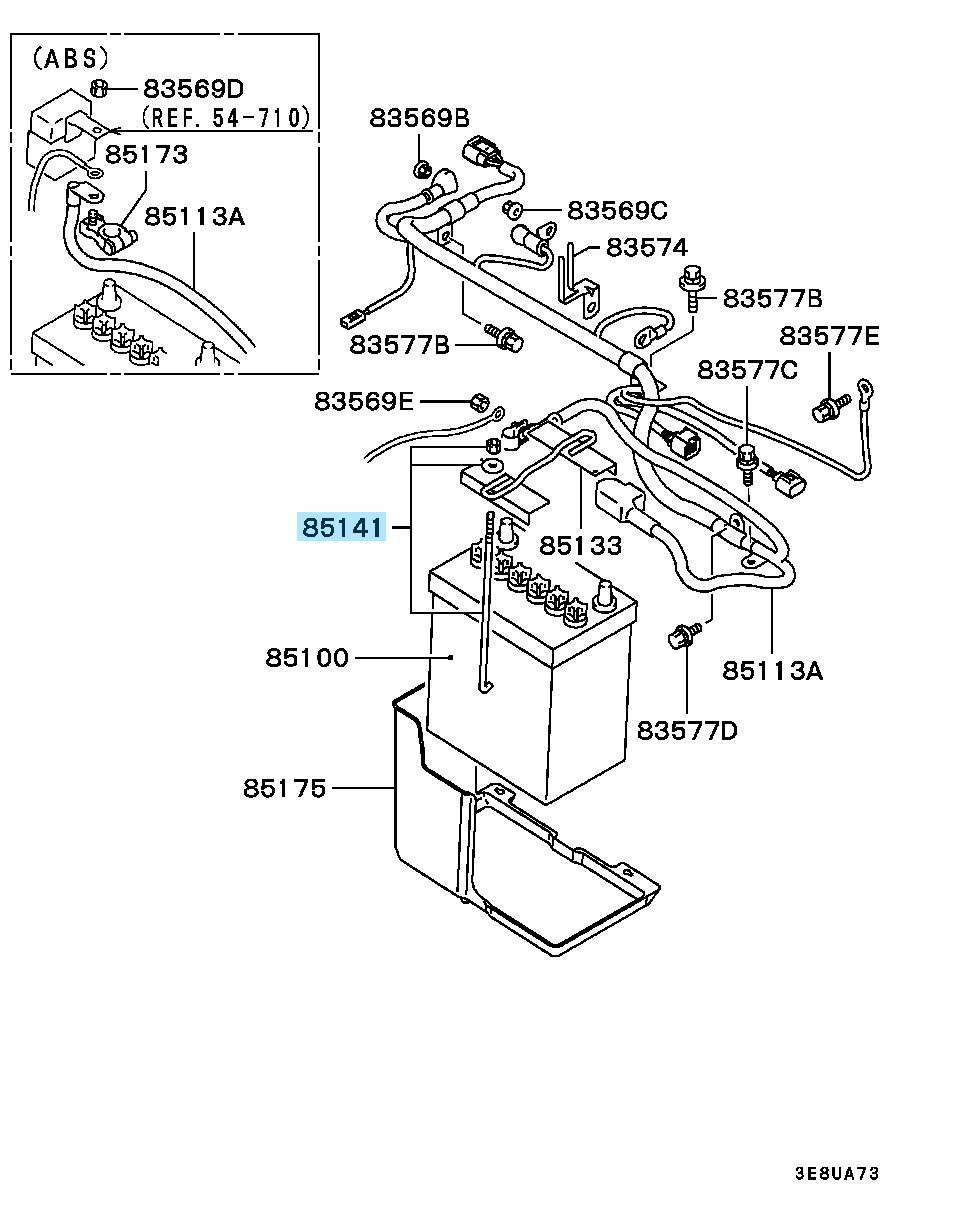 (ABS)
83569D
(REF. 54-710)
85173
85113A
83569B
83569C
83574
83577B
83577B
83577E
83577C
83569E
85141
85133
85100
85113A
83577D
85175
3E8UA73