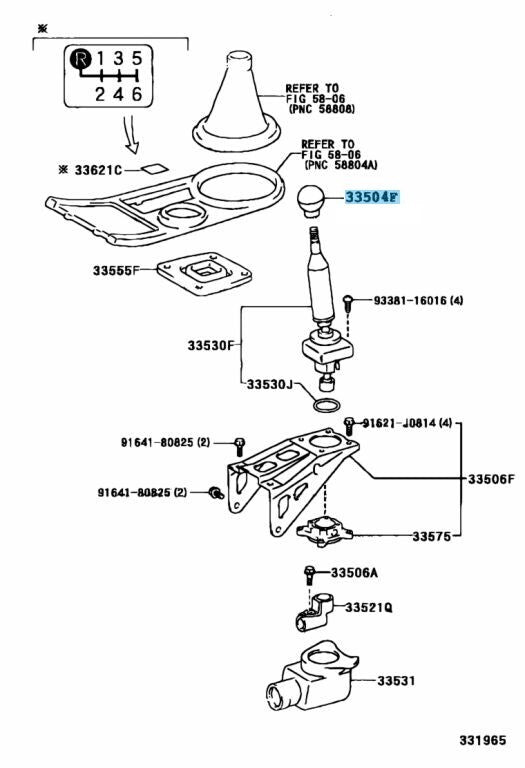 ※

R 1 3 5
2 4 6

REFER TO FIG 58-06 (PNC 58808)

REFER TO FIG 58-06 (PNC 58804A)

※ 33621C

33504F

33555F

93381-16016 (4)

33530F

33530J

91621-J0814 (4)

91641-80825 (2)

91641-80825 (2)

33506F

33575

33506A

33521Q

33531

331965