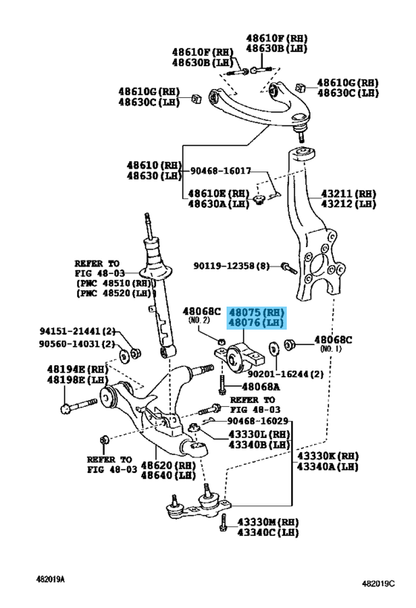 48610F(RH)
48630B(LH)

48610F(RH)
48630B(LH)

48610G(RH)
48630C(LH)

48610G(RH)
48630C(LH)

48610(RH)
48630(LH)

90468-16017

48610E(RH)
48630A(LH)

43211(RH)
43212(LH)

REFER TO
FIG 48-03
(PNC 48510(RH))
(PNC 48520(LH))

90119-12358(8)

48068C
(NO.2)

48075(RH)
48076(LH)

94151-21441(2)
90560-14031(2)

48068C
(NO.1)

48194E(RH)
48198E(LH)

90201-16244(2)

48068A

REFER TO
FIG 48-03

90468-16029

43330L(RH)
43340B(LH)

REFER TO
FIG 48-03

48620(RH)
48640(LH)

43330K(RH)
43340A(LH)

43330M(RH)
43340C(LH)

482019A

482019C