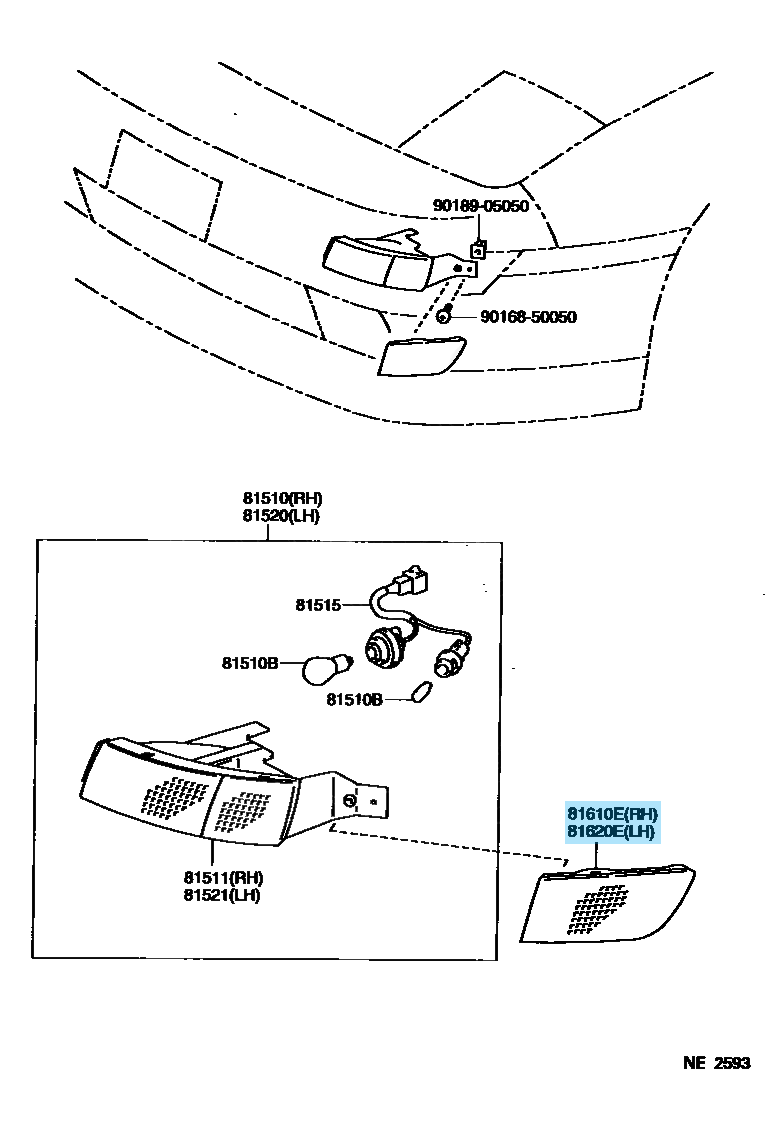 90189-05050

90168-50050

81510(RH)
81520(LH)

81515

81510B

81510B

81511(RH)
81521(LH)

81610E(RH)
81620E(LH)

NE 2593