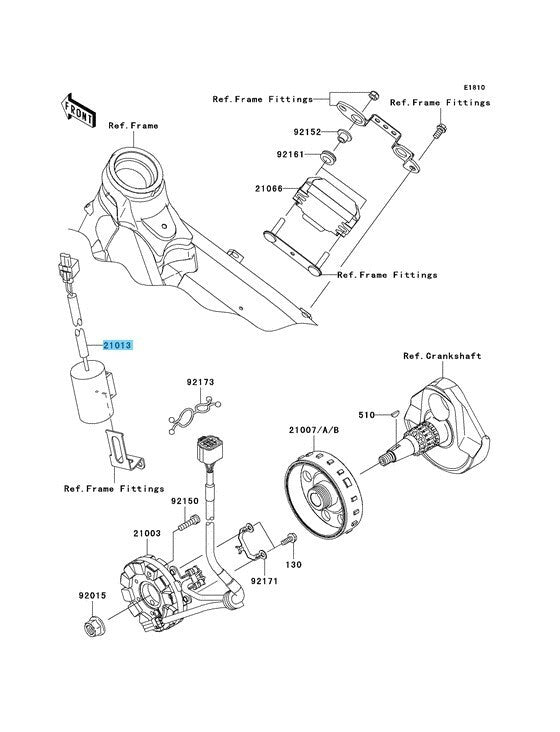 E1810

FRONT

Ref.Frame Fittings

Ref.Frame Fittings

Ref.Frame

92152

92161

21066

Ref.Frame Fittings

21013

Ref.Crankshaft

92173

510

21007/A/B

Ref.Frame Fittings

92150

21003

130

92171

92015